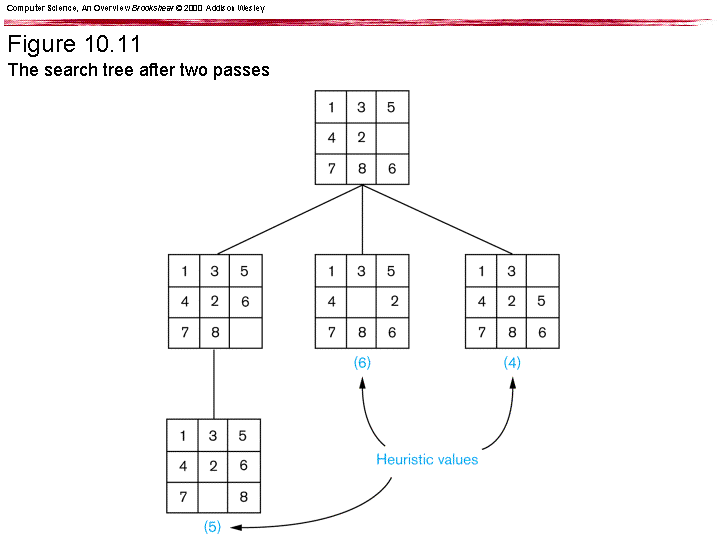 Computer Science, An Overview Brookshear © 2000 Addison Wesley

Figure 10.11
The search tree after two passes

| 1 | 3 | 5 |
|---|---|---|
| 4 | 2 |  |
| 7 | 8 | 6 |

| 1 | 3 | 5 |
|---|---|---|
| 4 | 2 | 6 |
| 7 | 8 |  |

| 1 | 3 | 5 |
|---|---|---|
| 4 |  | 2 |
| 7 | 8 | 6 |

(6)

| 1 | 3 |  |
|---|---|---|
| 4 | 2 | 5 |
| 7 | 8 | 6 |

(4)

| 1 | 3 | 5 |
|---|---|---|
| 4 | 2 | 6 |
| 7 |  | 8 |

(5)

Heuristic values