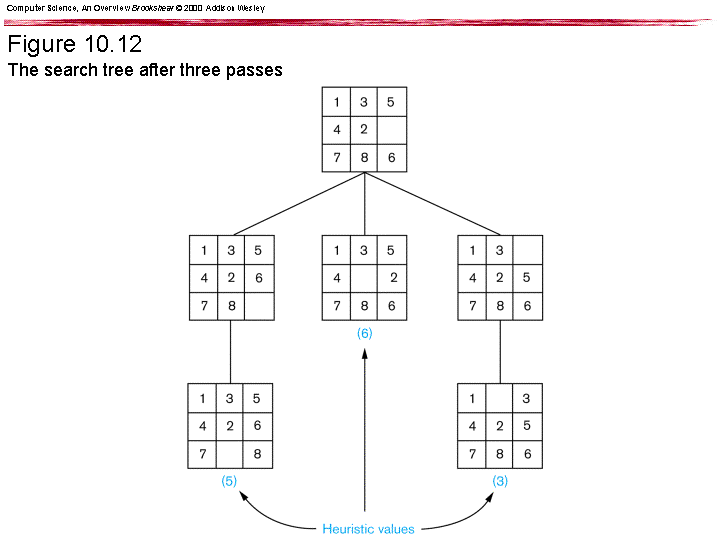 Computer Science, An Overview Brookshear © 2000 Addison Wesley

Figure 10.12
The search tree after three passes

| 1 | 3 | 5 |
|---|---|---|
| 4 | 2 |  |
| 7 | 8 | 6 |

| 1 | 3 | 5 |
|---|---|---|
| 4 | 2 | 6 |
| 7 | 8 |  |

| 1 | 3 | 5 |
|---|---|---|
| 4 |  | 2 |
| 7 | 8 | 6 |

(6)

| 1 | 3 |  |
|---|---|---|
| 4 | 2 | 5 |
| 7 | 8 | 6 |

| 1 | 3 | 5 |
|---|---|---|
| 4 | 2 | 6 |
| 7 |  | 8 |

(5)

| 1 |  | 3 |
|---|---|---|
| 4 | 2 | 5 |
| 7 | 8 | 6 |

(3)

Heuristic values