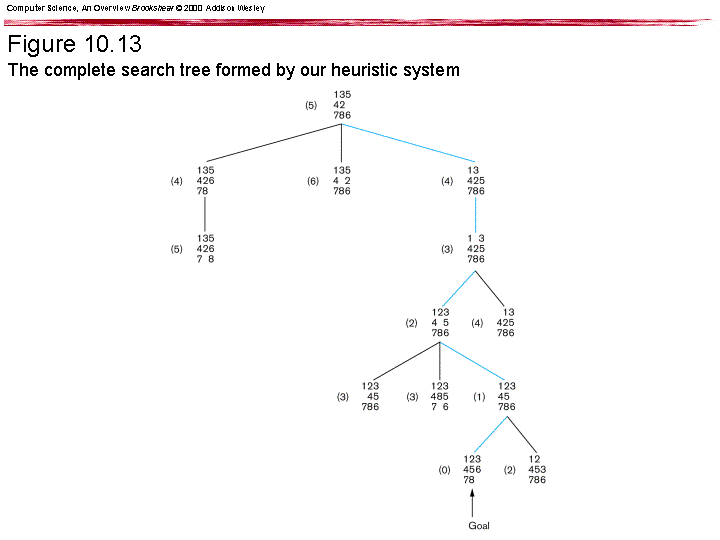 Computer Science, An Overview Brookshear © 2000 Addison Wesley

Figure 10.13
The complete search tree formed by our heuristic system

(5) 135
42
786

(4) 135
426
78

(6) 135
4 2
786

(4) 13
425
786

(5) 135
426
7 8

(3) 1 3
425
786

(2) 123
4 5
786

(4) 13
425
786

(3) 123
45
786

(3) 123
485
7 6

(1) 123
45
786

(0) 123
456
78

(2) 12
453
786

Goal